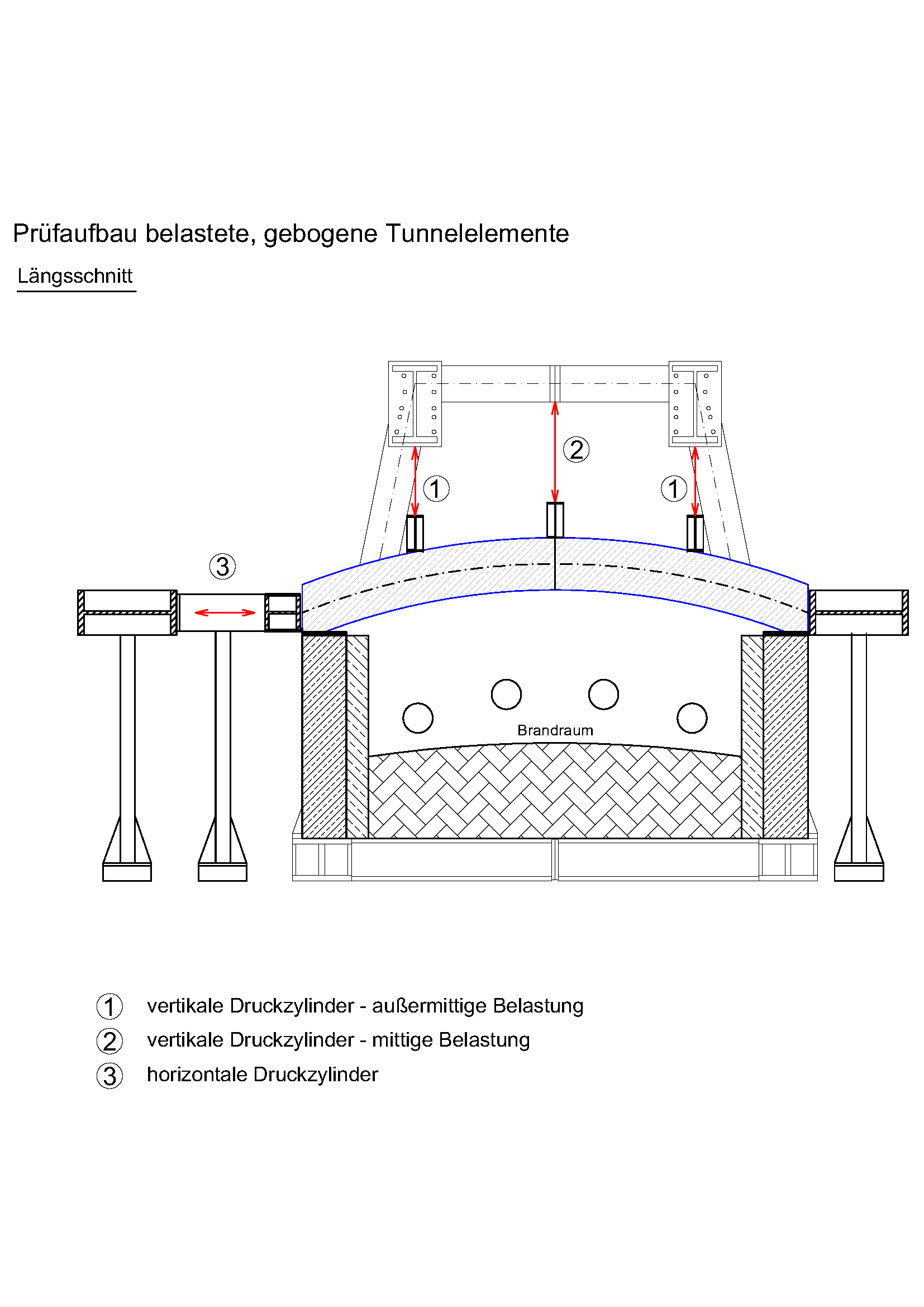 Prüfaufbau belastete, gebogene Tunnelelemente

Längsschnitt

2

1

1

3

Brandraum

1 vertikale Druckzylinder - außermittige Belastung

2 vertikale Druckzylinder - mittige Belastung

3 horizontale Druckzylinder